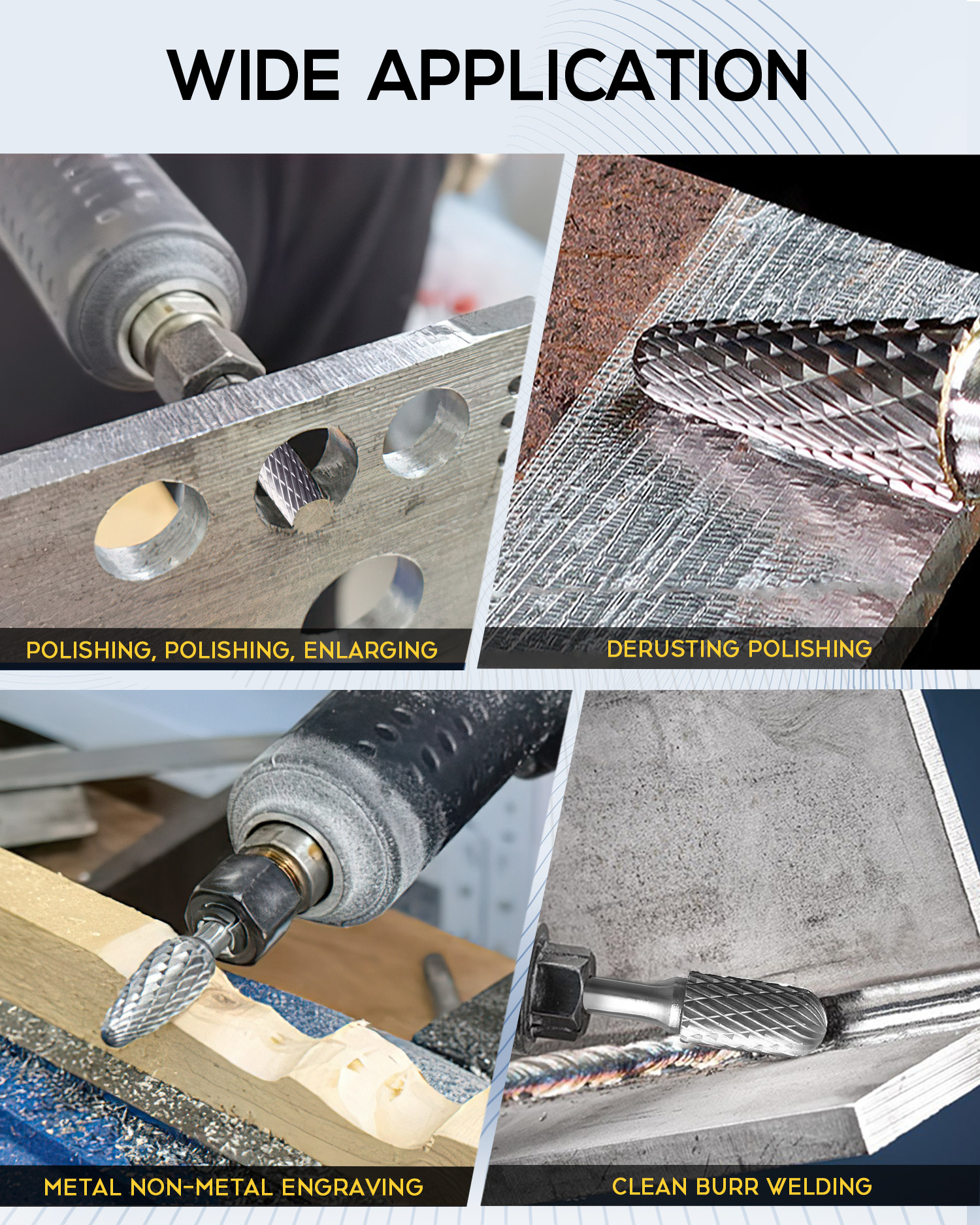 WIDE APPLICATION

POLISHING, POLISHING, ENLARGING

DERUSTING POLISHING

METAL NON-METAL ENGRAVING

CLEAN BURR WELDING